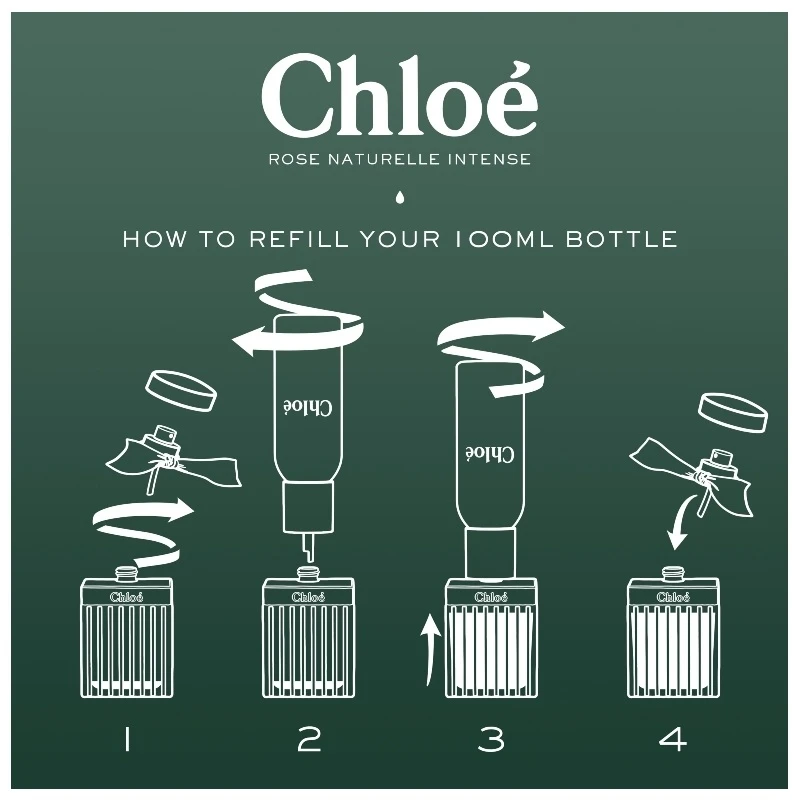 Chloé

ROSE NATURELLE INTENSE

HOW TO REFILL YOUR 100ML BOTTLE

Chloé

Chloé

Chloé

Chloé

Chloé

Chloé

1

2

3

4